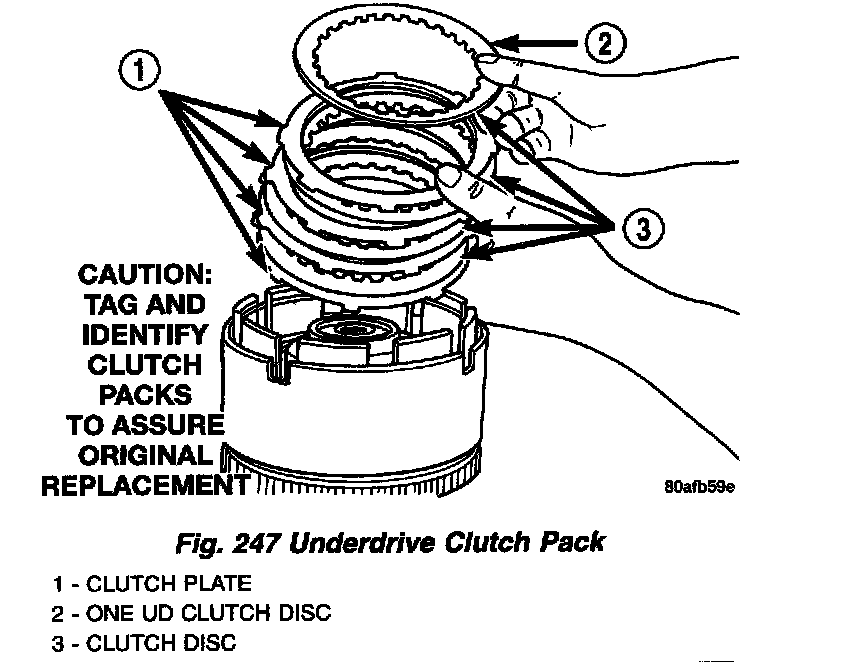 1
2
3
CAUTION: TAG AND IDENTIFY CLUTCH PACKS TO ASSURE ORIGINAL REPLACEMENT
80afb59e
Fig. 247 Underdrive Clutch Pack
1 - CLUTCH PLATE
2 - ONE UD CLUTCH DISC
3 - CLUTCH DISC