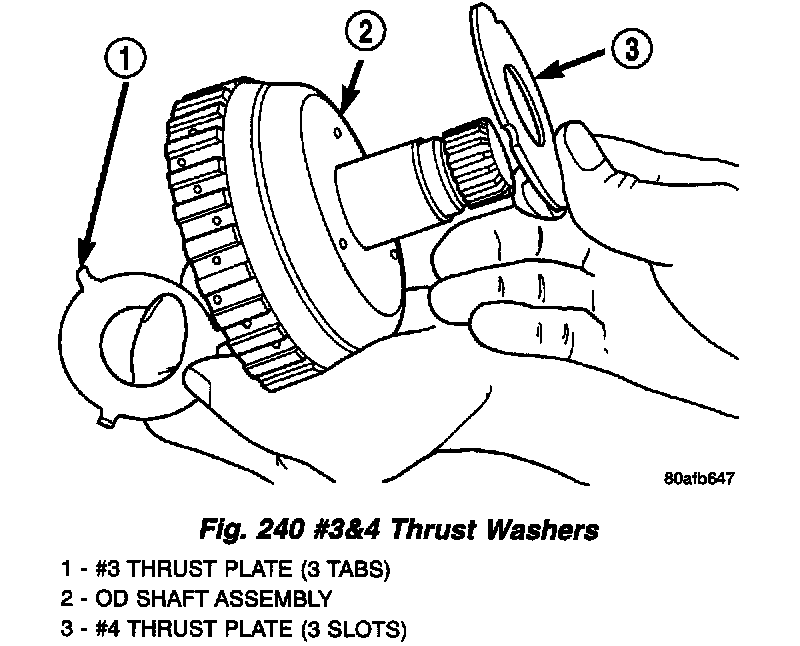 1
2
3
80afb647
Fig. 240 #3&4 Thrust Washers
1 - #3 THRUST PLATE (3 TABS)
2 - OD SHAFT ASSEMBLY
3 - #4 THRUST PLATE (3 SLOTS)