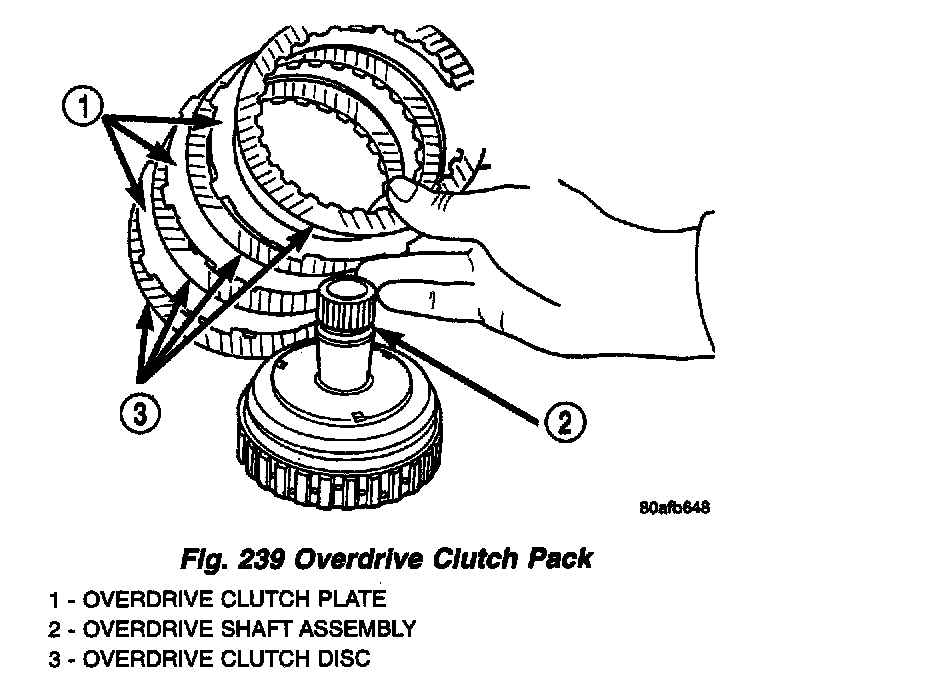 1

3

2

80afb648

Fig. 239 Overdrive Clutch Pack

1 - OVERDRIVE CLUTCH PLATE
2 - OVERDRIVE SHAFT ASSEMBLY
3 - OVERDRIVE CLUTCH DISC