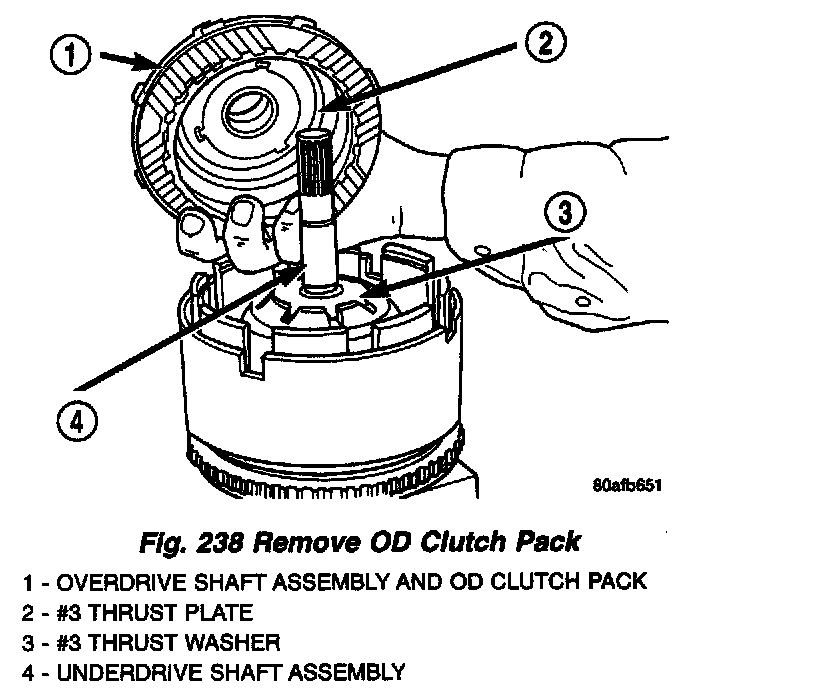 1

2

3

4

80afb651

Fig. 238 Remove OD Clutch Pack

1 - OVERDRIVE SHAFT ASSEMBLY AND OD CLUTCH PACK
2 - #3 THRUST PLATE
3 - #3 THRUST WASHER
4 - UNDERDRIVE SHAFT ASSEMBLY