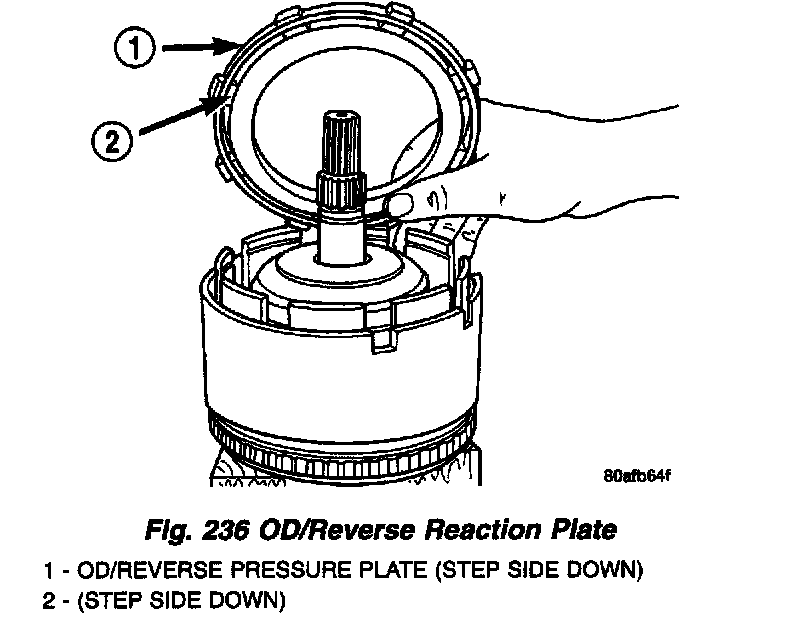 1

2

80afb64f

Fig. 236 OD/Reverse Reaction Plate

1 - OD/REVERSE PRESSURE PLATE (STEP SIDE DOWN)
2 - (STEP SIDE DOWN)