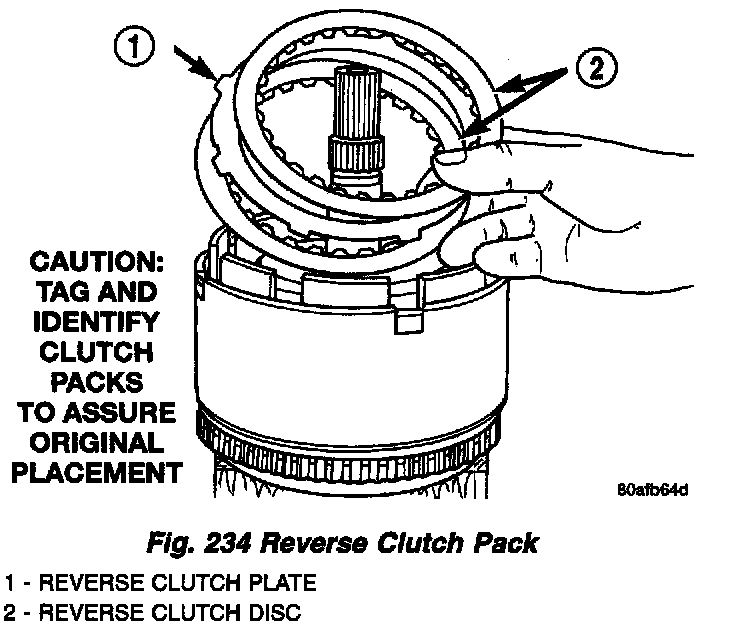 1

2

CAUTION: TAG AND IDENTIFY CLUTCH PACKS TO ASSURE ORIGINAL PLACEMENT

80afb64d

Fig. 234 Reverse Clutch Pack

1 - REVERSE CLUTCH PLATE
2 - REVERSE CLUTCH DISC