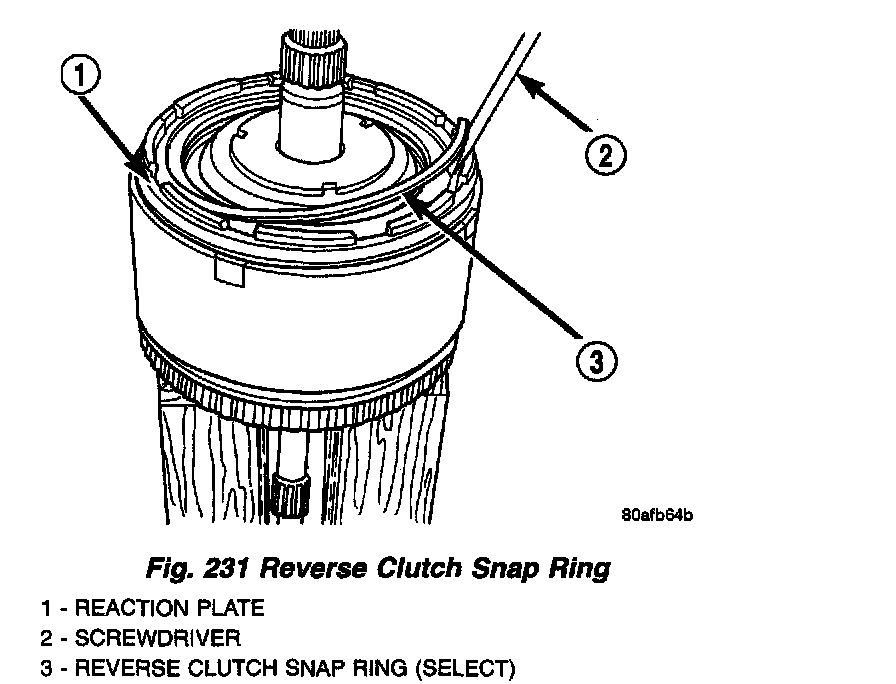 1
2
3
80afb64b

Fig. 231 Reverse Clutch Snap Ring

1 - REACTION PLATE
2 - SCREWDRIVER
3 - REVERSE CLUTCH SNAP RING (SELECT)