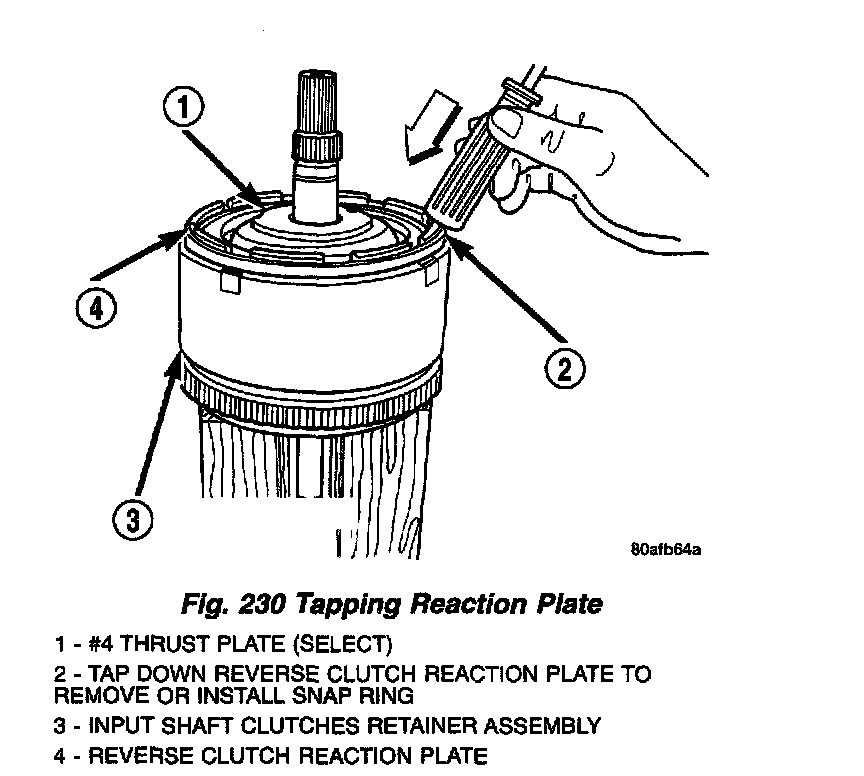 1

4

2

3

80afb64a

Fig. 230 Tapping Reaction Plate

1 - #4 THRUST PLATE (SELECT)

2 - TAP DOWN REVERSE CLUTCH REACTION PLATE TO REMOVE OR INSTALL SNAP RING

3 - INPUT SHAFT CLUTCHES RETAINER ASSEMBLY

4 - REVERSE CLUTCH REACTION PLATE