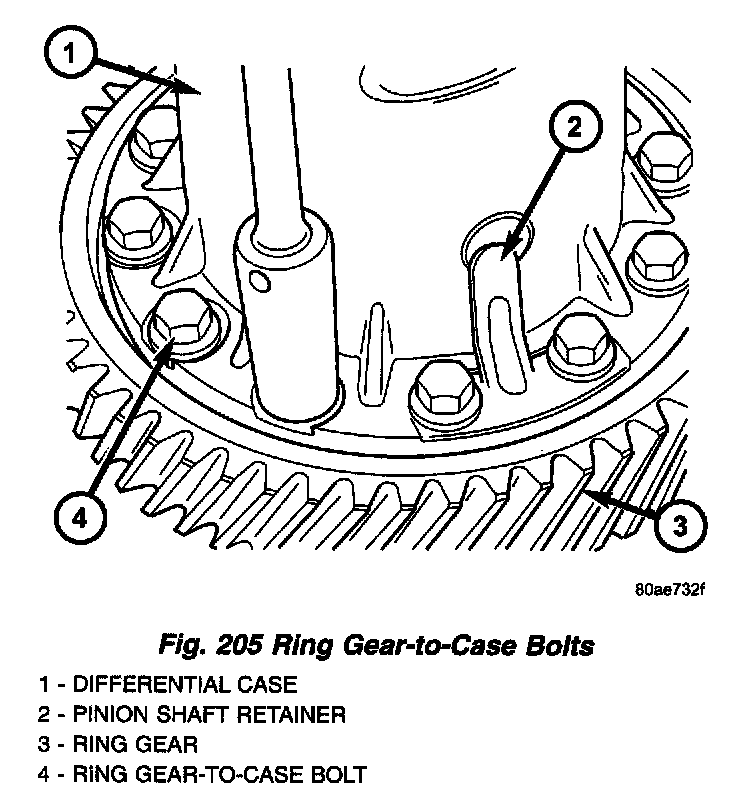 1

2

4

3

80ae732f

Fig. 205 Ring Gear-to-Case Bolts

1 - DIFFERENTIAL CASE
2 - PINION SHAFT RETAINER
3 - RING GEAR
4 - RING GEAR-TO-CASE BOLT