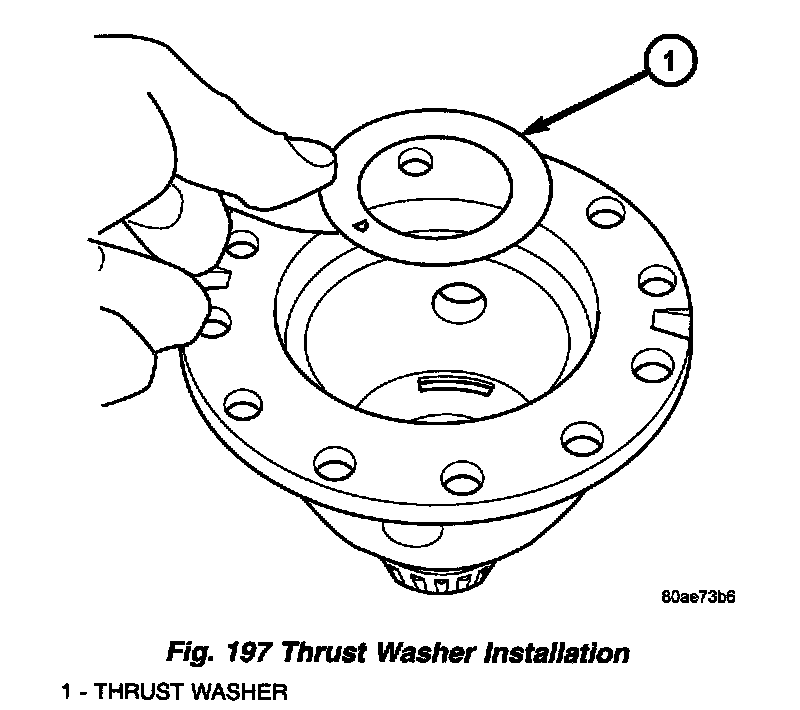 1

80ae73b6

Fig. 197 Thrust Washer Installation

1 - THRUST WASHER