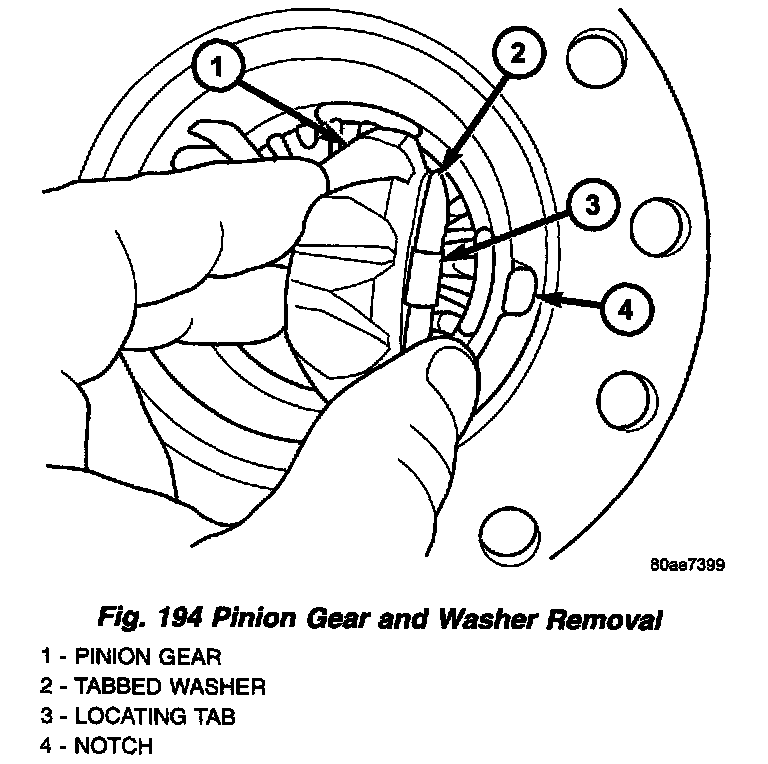 1
2
3
4

80ae7399

Fig. 194 Pinion Gear and Washer Removal

1 - PINION GEAR
2 - TABBED WASHER
3 - LOCATING TAB
4 - NOTCH