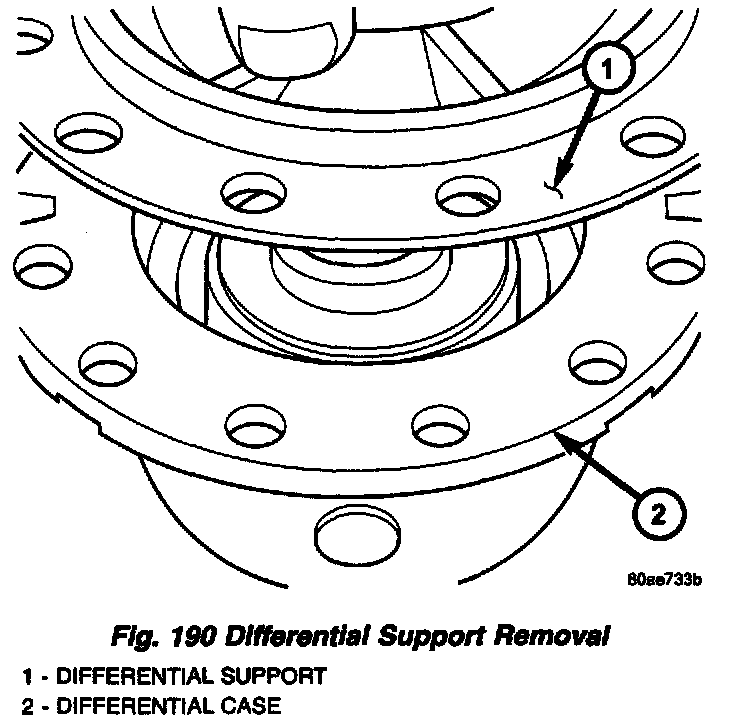 1

2

80ae733b

Fig. 190 Differential Support Removal

1 - DIFFERENTIAL SUPPORT
2 - DIFFERENTIAL CASE