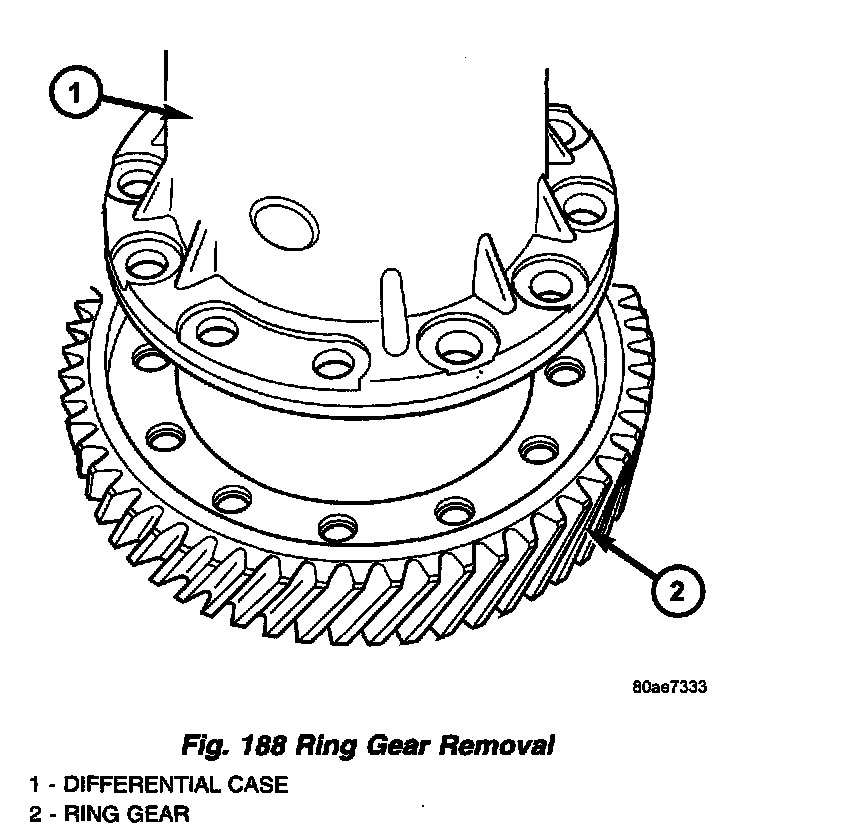 1

2

80ae7333

Fig. 188 Ring Gear Removal

1 - DIFFERENTIAL CASE
2 - RING GEAR