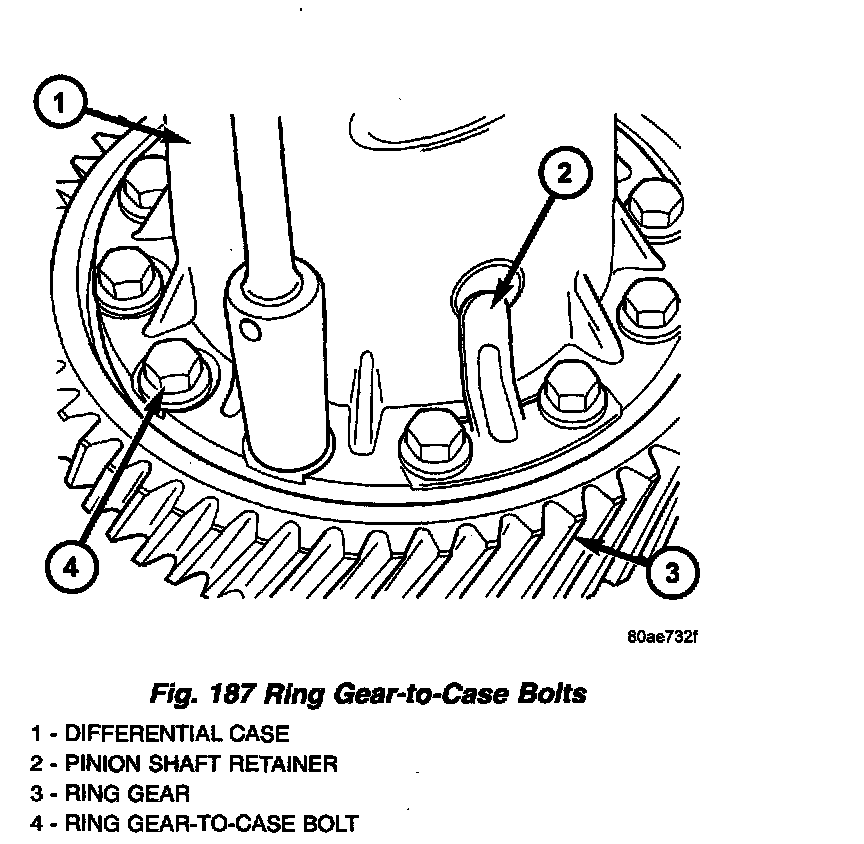 1

2

4

3

80ae732f

Fig. 187 Ring Gear-to-Case Bolts

1 - DIFFERENTIAL CASE
2 - PINION SHAFT RETAINER
3 - RING GEAR
4 - RING GEAR-TO-CASE BOLT