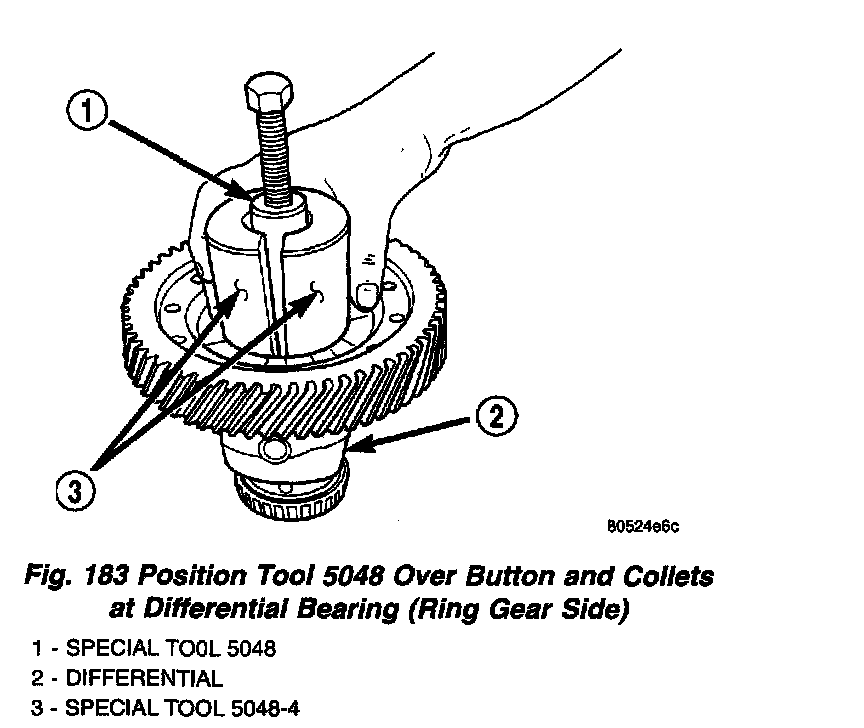 1

2

3

80524e6c

Fig. 183 Position Tool 5048 Over Button and Collets at Differential Bearing (Ring Gear Side)

1 - SPECIAL TOOL 5048
2 - DIFFERENTIAL
3 - SPECIAL TOOL 5048-4