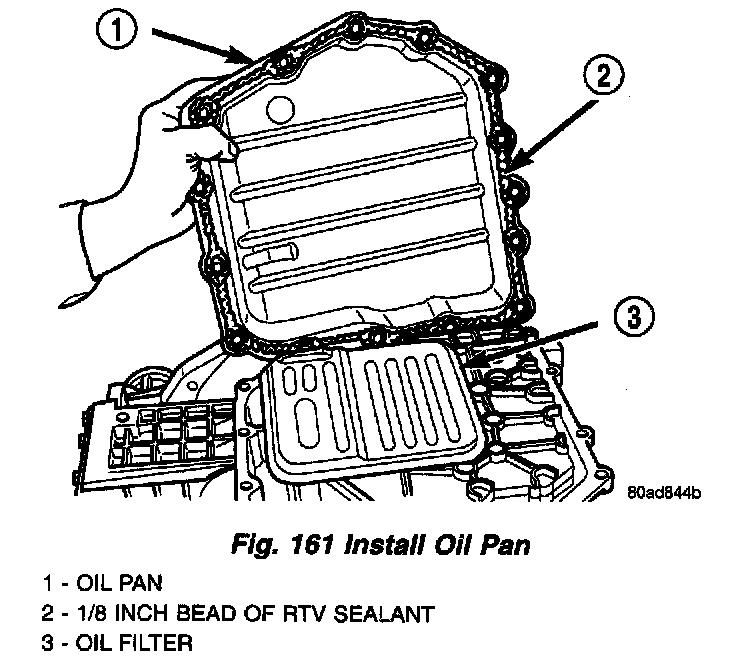 1

2

3

80ad844b

Fig. 161 Install Oil Pan

1 - OIL PAN
2 - 1/8 INCH BEAD OF RTV SEALANT
3 - OIL FILTER