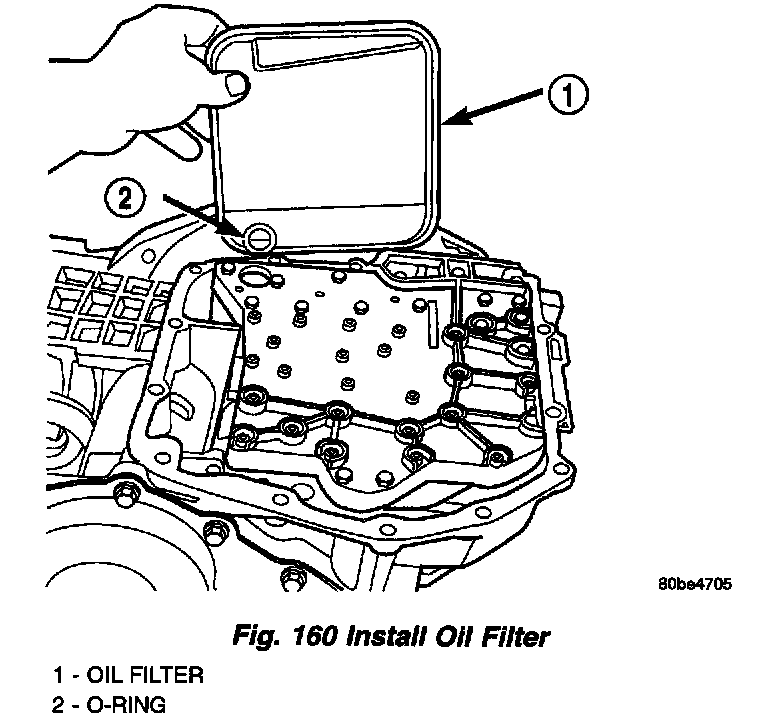 1

2

80be4705

Fig. 160 Install Oil Filter

1 - OIL FILTER
2 - O-RING