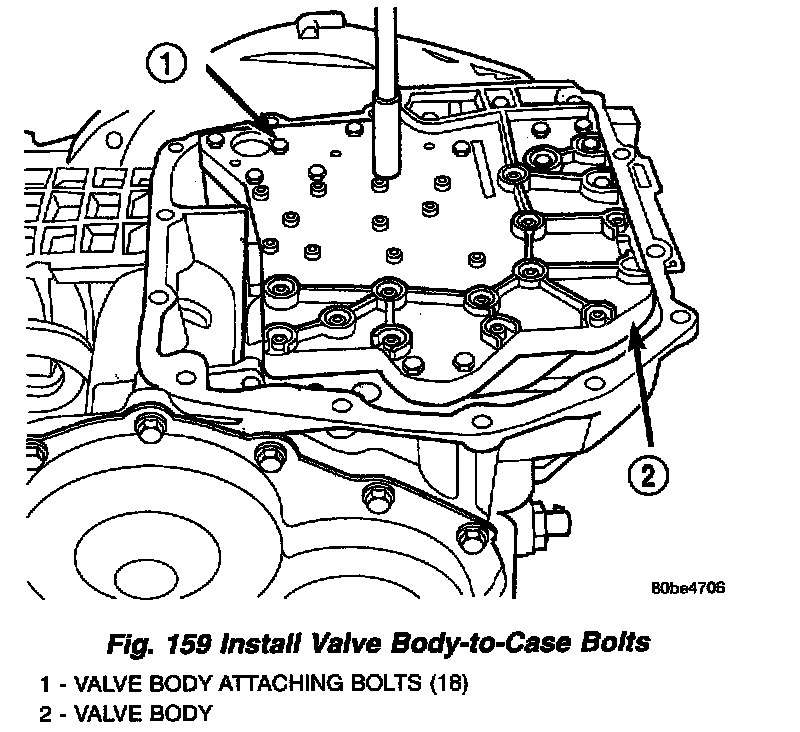 1

2

80be4706

Fig. 159 Install Valve Body-to-Case Bolts

1 - VALVE BODY ATTACHING BOLTS (18)
2 - VALVE BODY