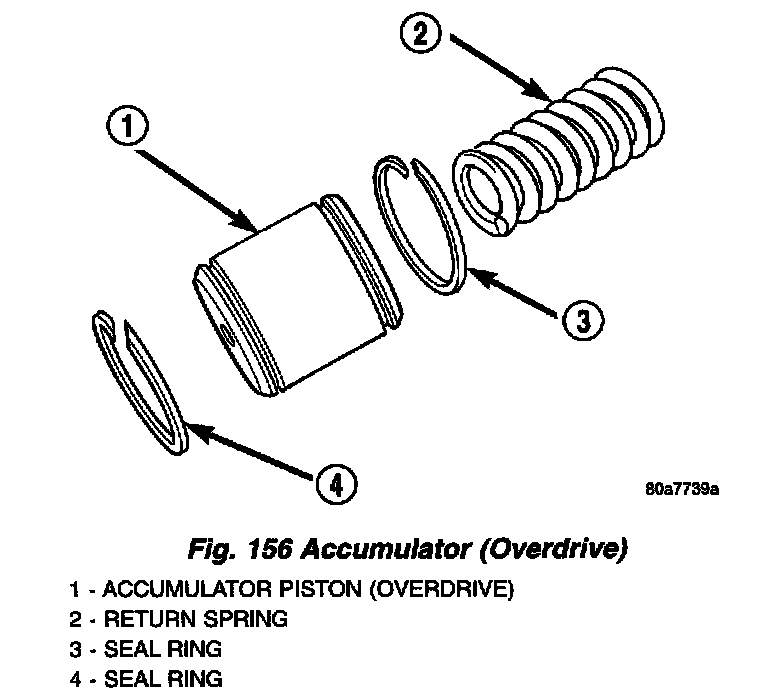 2
1
3
4
80a7739a

Fig. 156 Accumulator (Overdrive)

1 - ACCUMULATOR PISTON (OVERDRIVE)
2 - RETURN SPRING
3 - SEAL RING
4 - SEAL RING