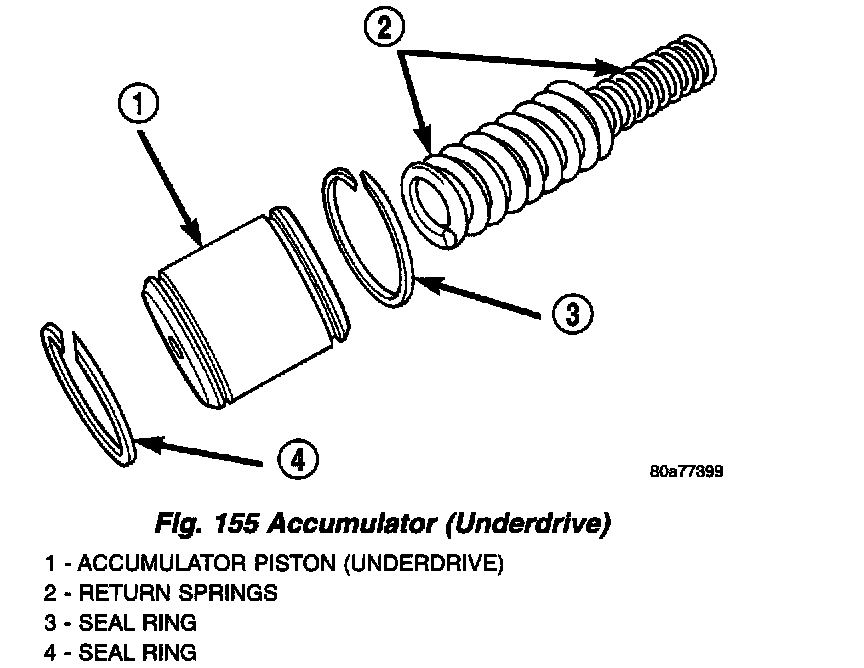 2

1

3

4

80a77399

Fig. 155 Accumulator (Underdrive)

1 - ACCUMULATOR PISTON (UNDERDRIVE)
2 - RETURN SPRINGS
3 - SEAL RING
4 - SEAL RING