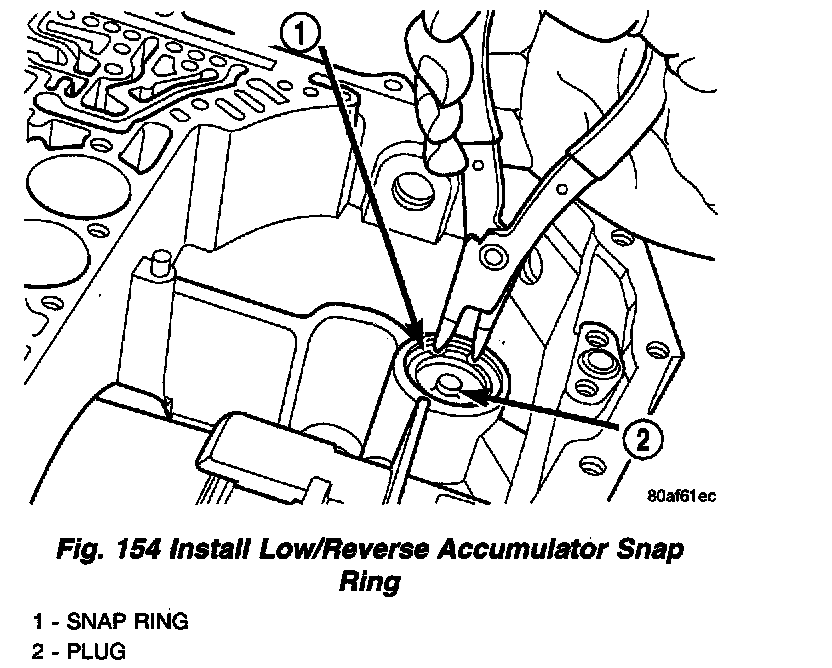 1

2

80af61ec

Fig. 154 Install Low/Reverse Accumulator Snap Ring

1 - SNAP RING
2 - PLUG