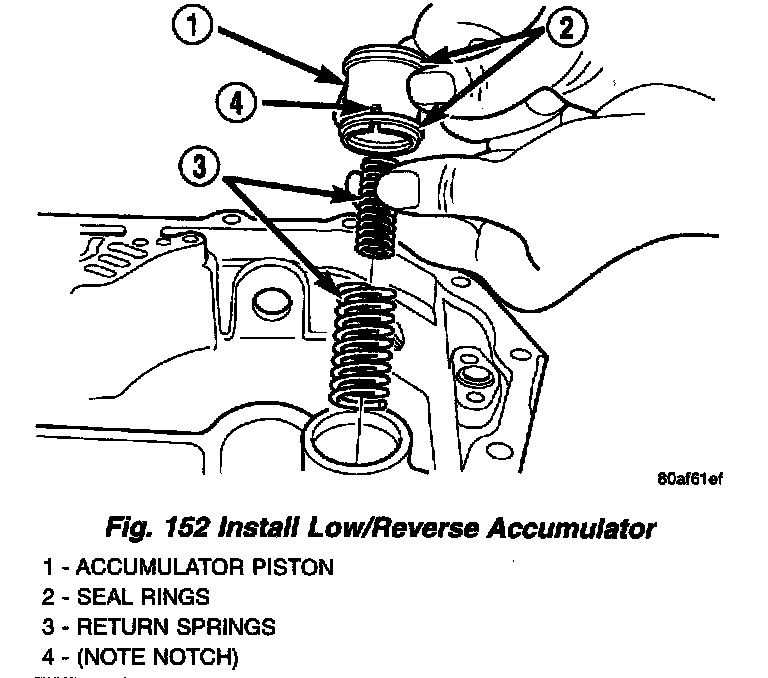 1

2

4

3

80af61ef

Fig. 152 Install Low/Reverse Accumulator

1 - ACCUMULATOR PISTON
2 - SEAL RINGS
3 - RETURN SPRINGS
4 - (NOTE NOTCH)