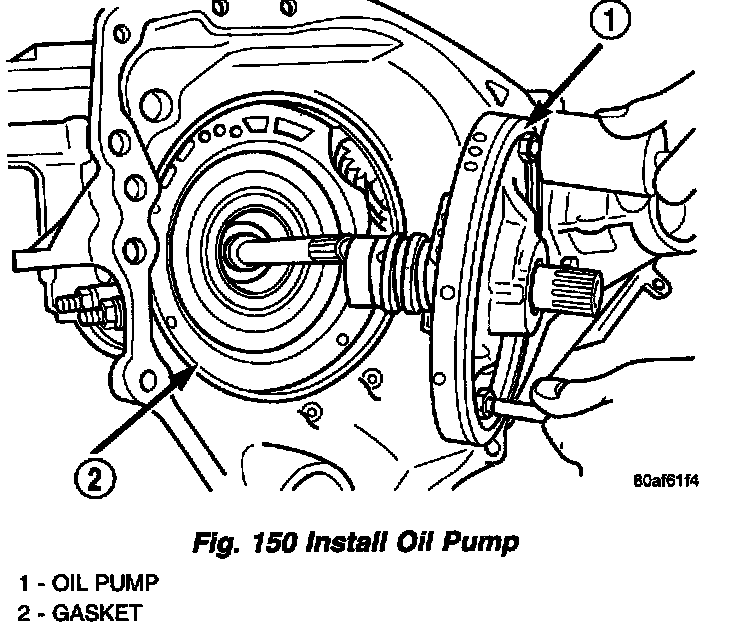 1

2

80af61f4

Fig. 150 Install Oil Pump

1 - OIL PUMP
2 - GASKET