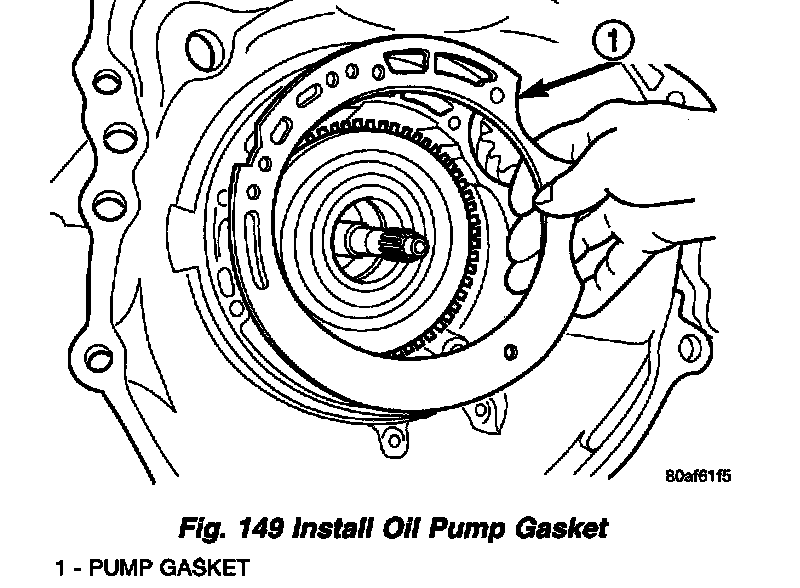 1

80af61f5

Fig. 149 Install Oil Pump Gasket

1 - PUMP GASKET