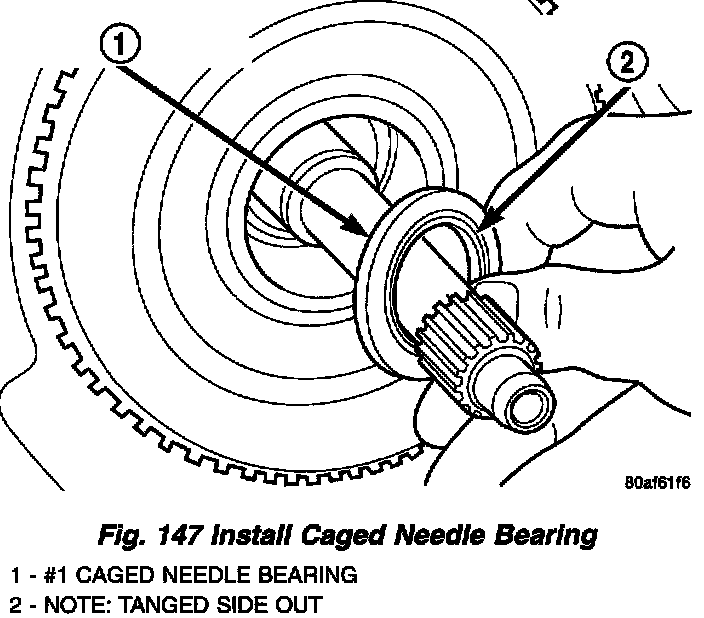 1

2

80af61f6

Fig. 147 Install Caged Needle Bearing

1 - #1 CAGED NEEDLE BEARING
2 - NOTE: TANGED SIDE OUT