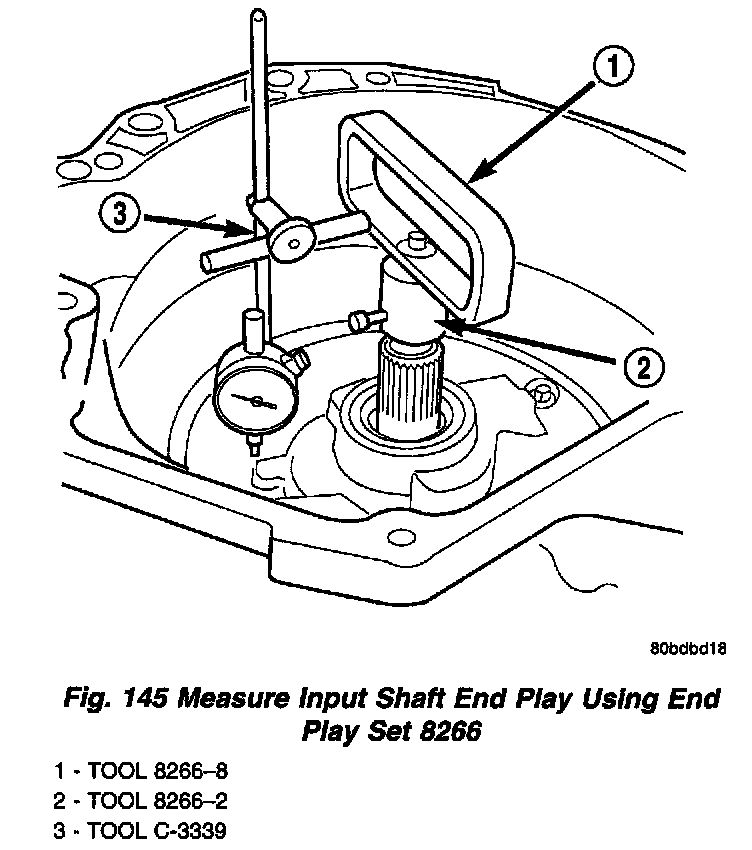 1

3

2

80bdbd18

Fig. 145 Measure Input Shaft End Play Using End Play Set 8266

1 - TOOL 8266–8
2 - TOOL 8266–2
3 - TOOL C-3339