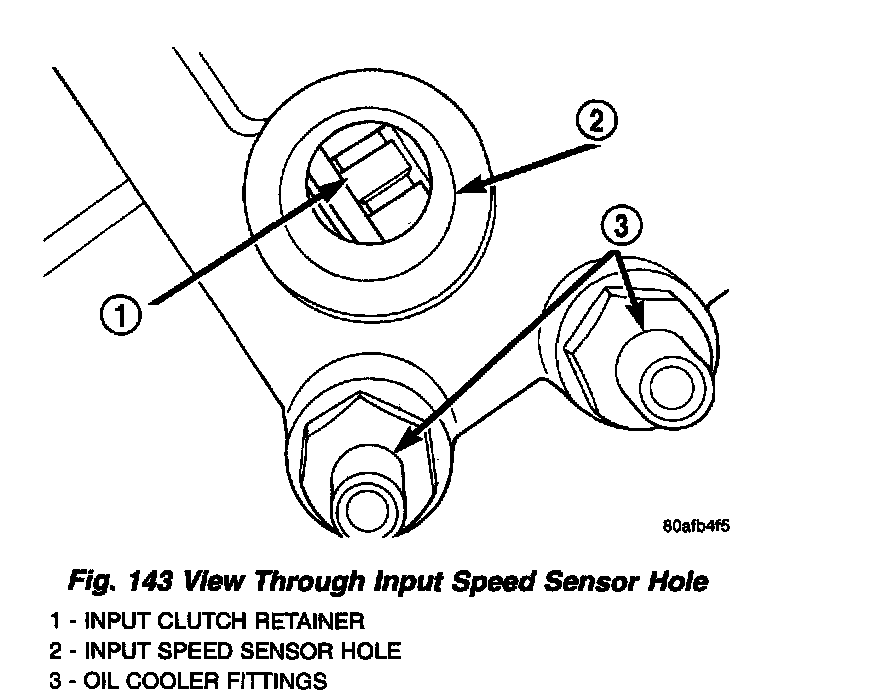 2

3

1

80afb4f5

Fig. 143 View Through Input Speed Sensor Hole

1 - INPUT CLUTCH RETAINER
2 - INPUT SPEED SENSOR HOLE
3 - OIL COOLER FITTINGS