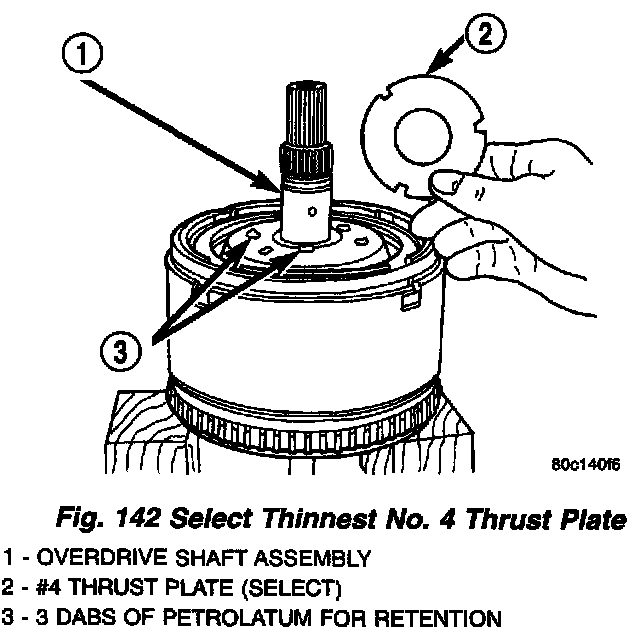 1

2

3

80c140f6

Fig. 142 Select Thinnest No. 4 Thrust Plate

1 - OVERDRIVE SHAFT ASSEMBLY
2 - #4 THRUST PLATE (SELECT)
3 - 3 DABS OF PETROLATUM FOR RETENTION