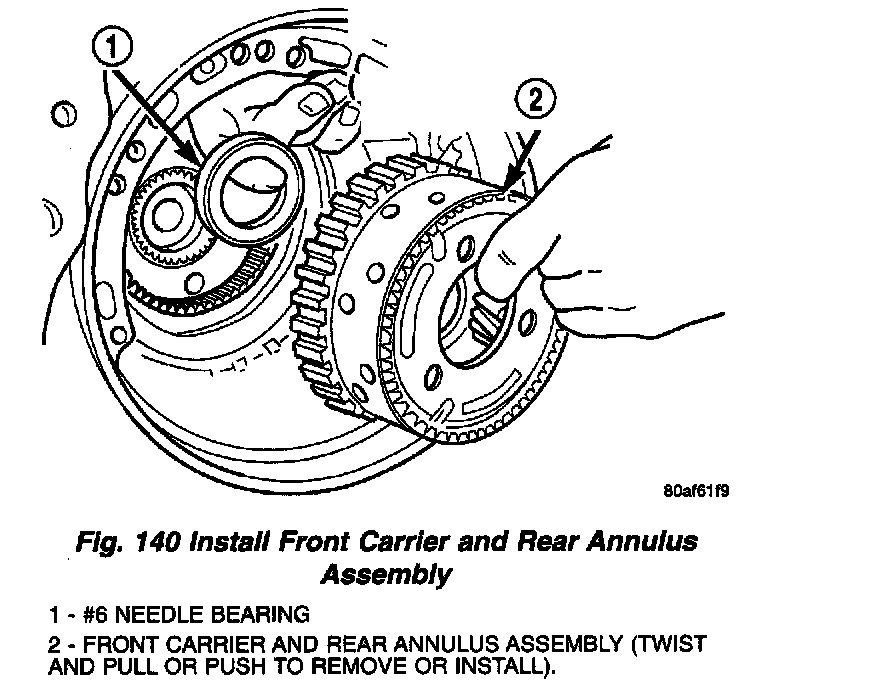 1

2

80af61f9

Fig. 140 Install Front Carrier and Rear Annulus Assembly

1 - #6 NEEDLE BEARING

2 - FRONT CARRIER AND REAR ANNULUS ASSEMBLY (TWIST AND PULL OR PUSH TO REMOVE OR INSTALL).