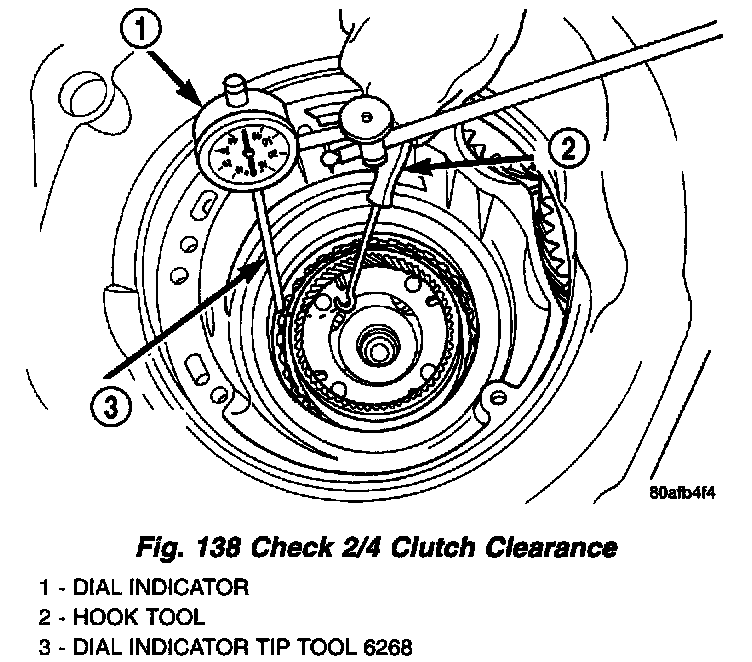 1

2

3

80afb4f4

Fig. 138 Check 2/4 Clutch Clearance

1 - DIAL INDICATOR
2 - HOOK TOOL
3 - DIAL INDICATOR TIP TOOL 6268