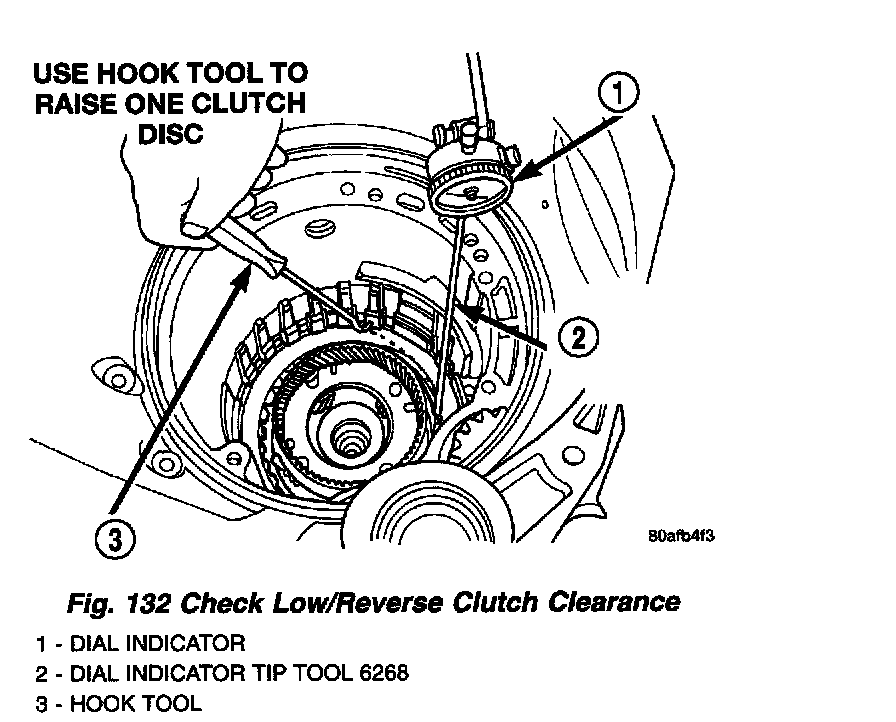 USE HOOK TOOL TO RAISE ONE CLUTCH DISC

1

2

3

80afb4f3

Fig. 132 Check Low/Reverse Clutch Clearance

1 - DIAL INDICATOR
2 - DIAL INDICATOR TIP TOOL 6268
3 - HOOK TOOL