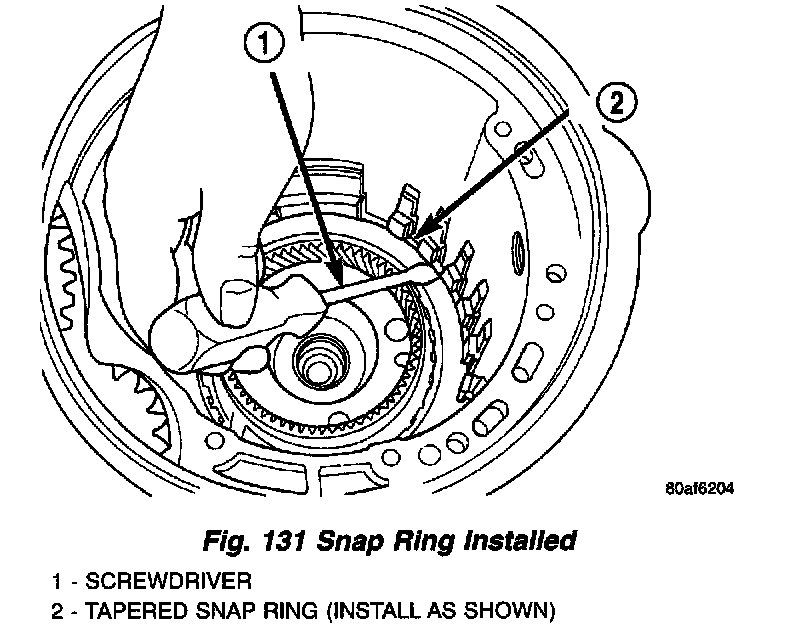 1

2

80af6204

Fig. 131 Snap Ring Installed

1 - SCREWDRIVER
2 - TAPERED SNAP RING (INSTALL AS SHOWN)