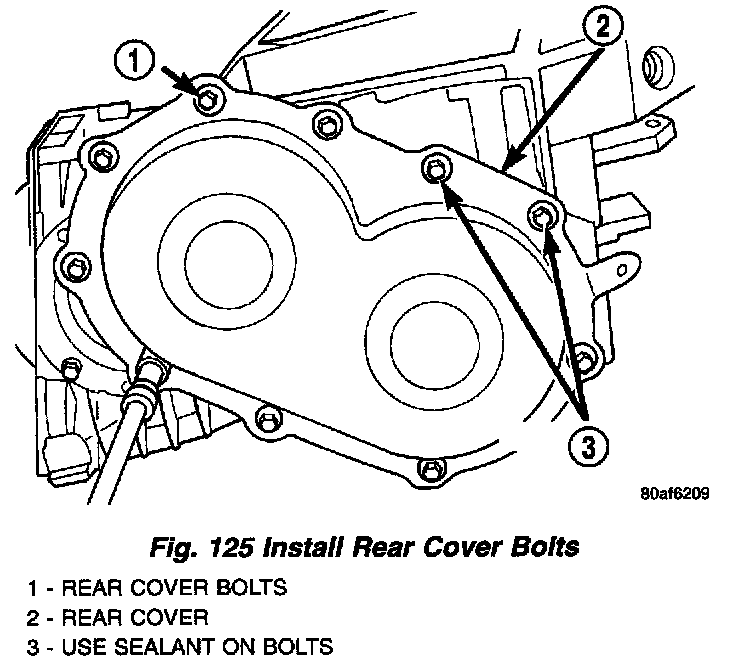 1

2

3

80af6209

Fig. 125 Install Rear Cover Bolts

1 - REAR COVER BOLTS
2 - REAR COVER
3 - USE SEALANT ON BOLTS