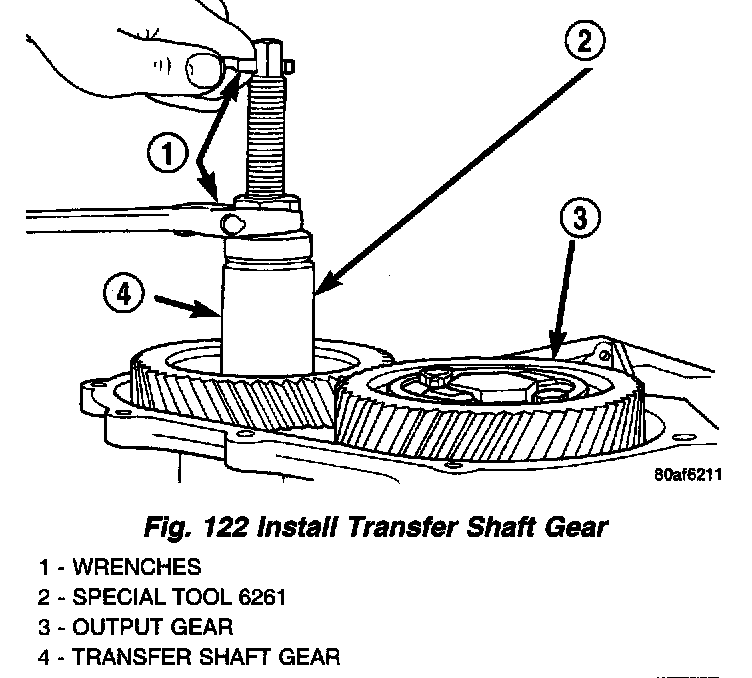 2

1

3

4

80af6211

Fig. 122 Install Transfer Shaft Gear

1 - WRENCHES
2 - SPECIAL TOOL 6261
3 - OUTPUT GEAR
4 - TRANSFER SHAFT GEAR