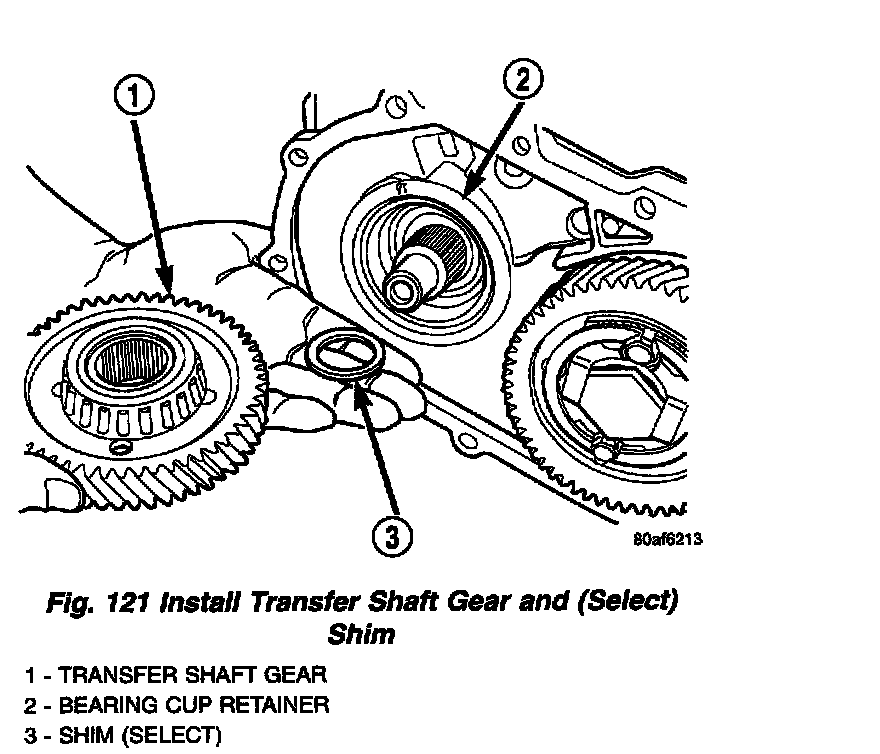 1

2

3

80af6213

Fig. 121 Install Transfer Shaft Gear and (Select) Shim

1 - TRANSFER SHAFT GEAR
2 - BEARING CUP RETAINER
3 - SHIM (SELECT)