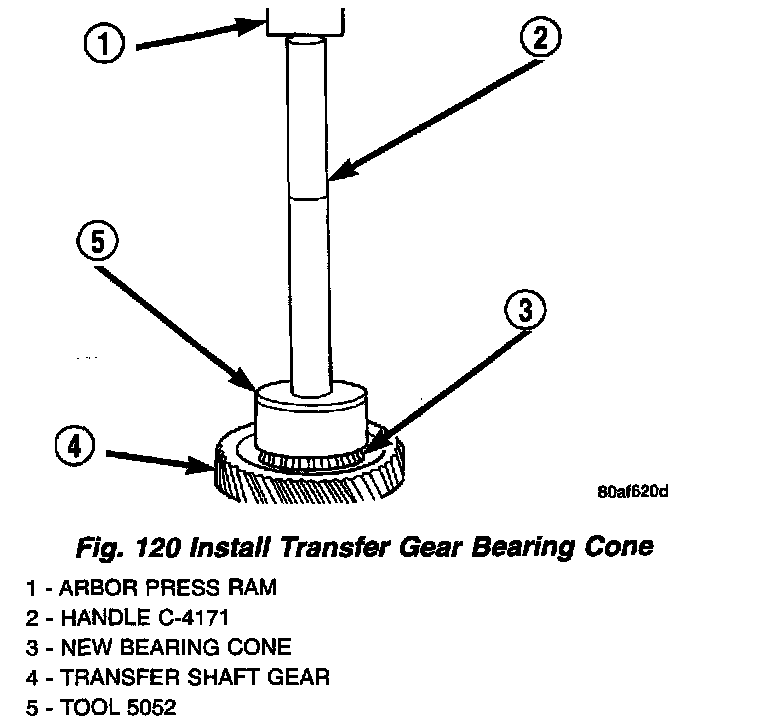 1

2

5

3

4

80af620d

Fig. 120 Install Transfer Gear Bearing Cone

1 - ARBOR PRESS RAM
2 - HANDLE C-4171
3 - NEW BEARING CONE
4 - TRANSFER SHAFT GEAR
5 - TOOL 5052