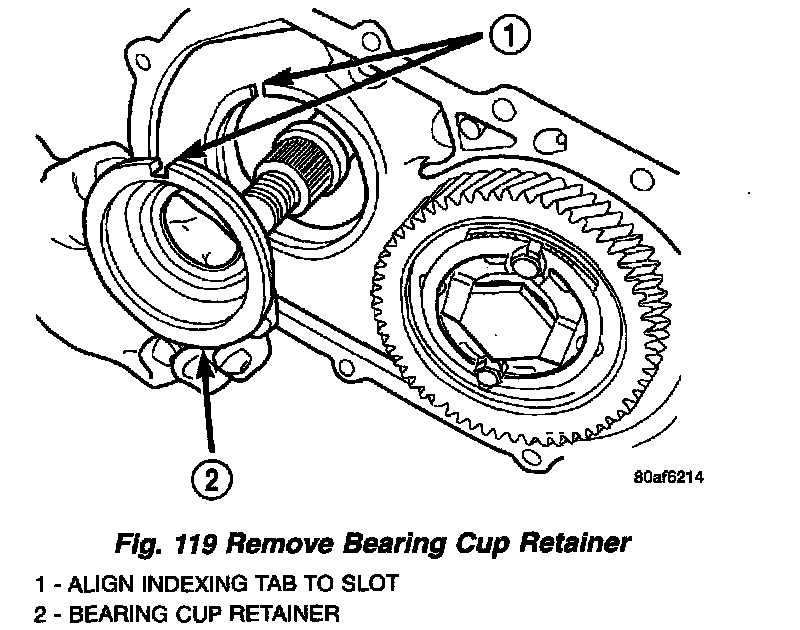 1

2

80af6214

Fig. 119 Remove Bearing Cup Retainer

1 - ALIGN INDEXING TAB TO SLOT
2 - BEARING CUP RETAINER