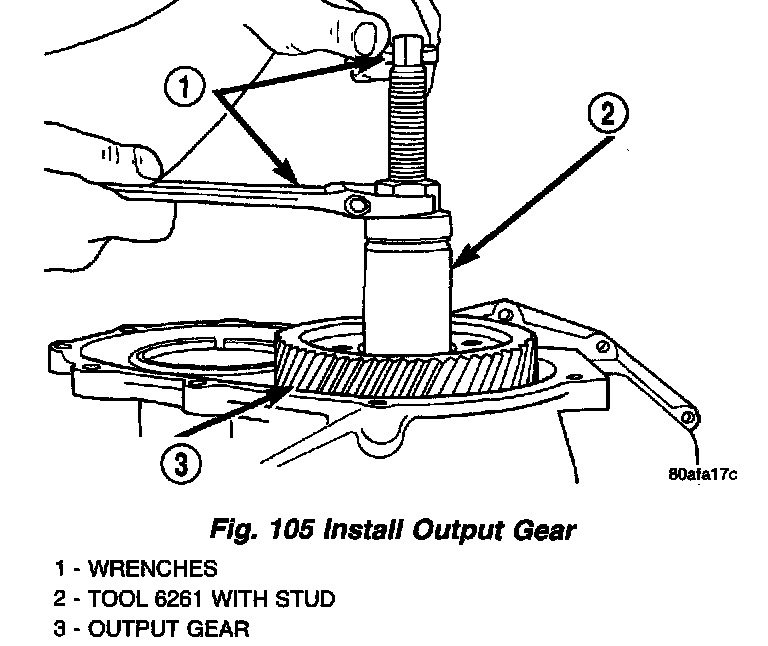 1

2

3

80afa17c

Fig. 105 Install Output Gear

1 - WRENCHES
2 - TOOL 6261 WITH STUD
3 - OUTPUT GEAR