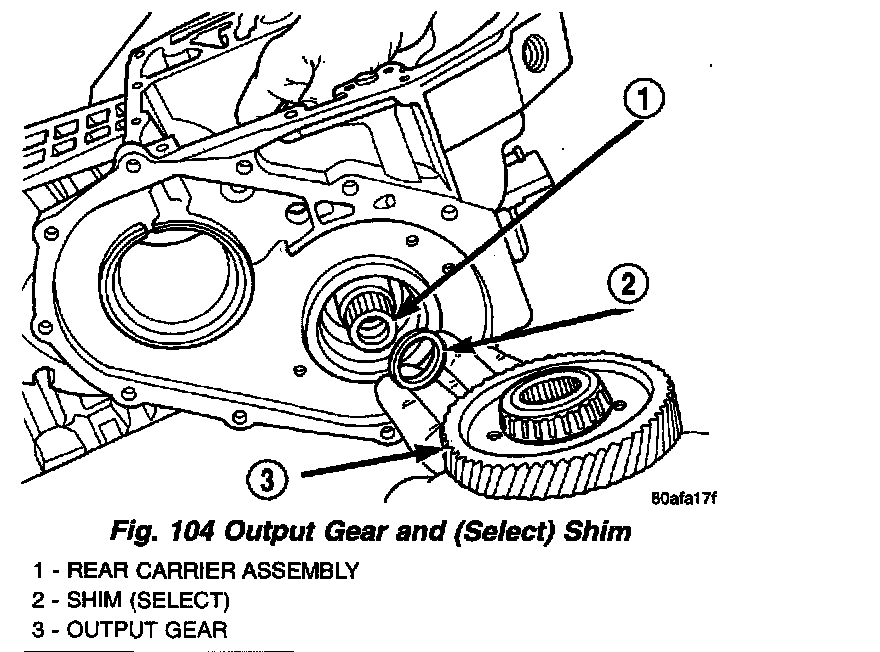 1

2

3

80afa17f

Fig. 104 Output Gear and (Select) Shim

1 - REAR CARRIER ASSEMBLY
2 - SHIM (SELECT)
3 - OUTPUT GEAR