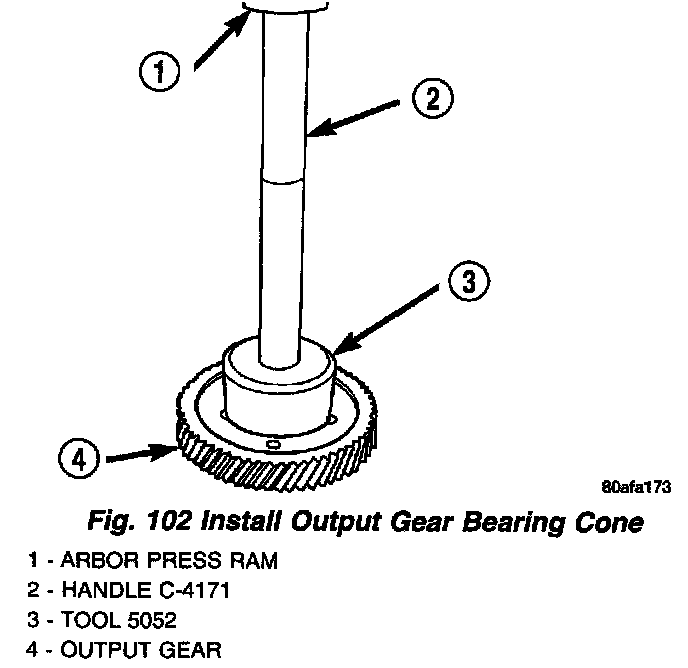 1

2

3

4

80afa173

Fig. 102 Install Output Gear Bearing Cone

1 - ARBOR PRESS RAM
2 - HANDLE C-4171
3 - TOOL 5052
4 - OUTPUT GEAR