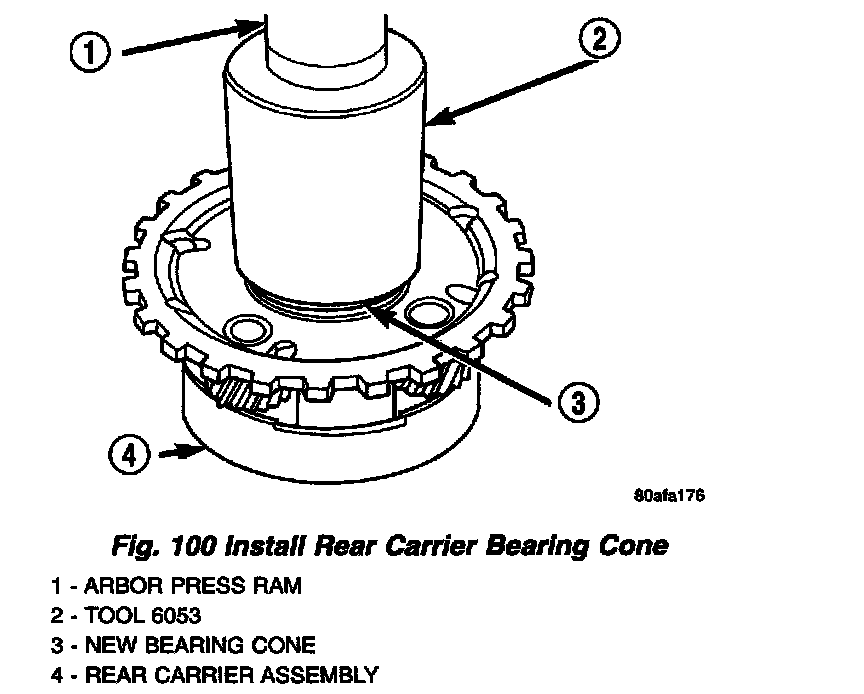 1

2

3

4

80afa176

Fig. 100 Install Rear Carrier Bearing Cone

1 - ARBOR PRESS RAM
2 - TOOL 6053
3 - NEW BEARING CONE
4 - REAR CARRIER ASSEMBLY