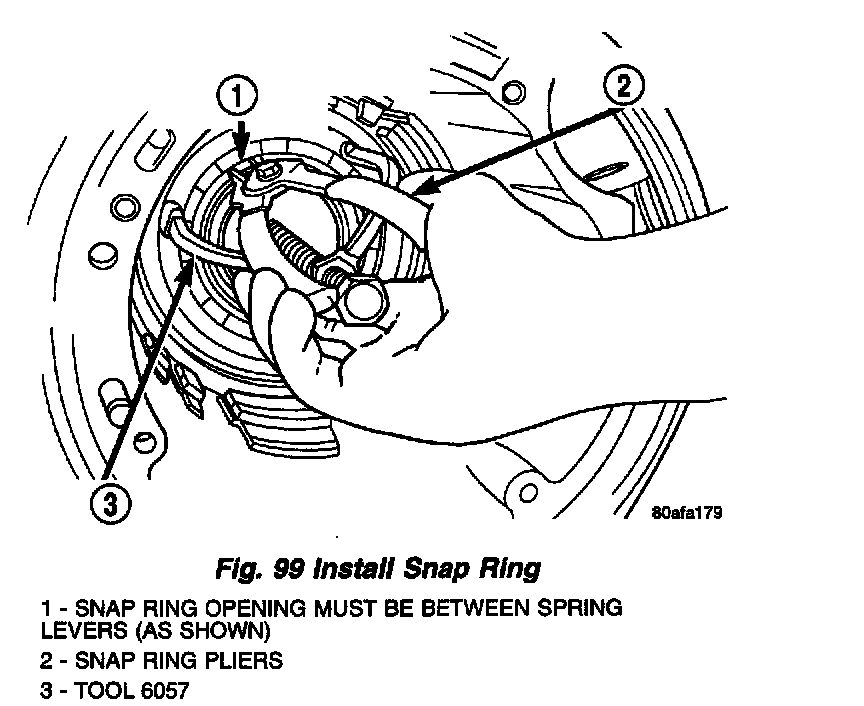 1

2

3

80afa179

Fig. 99 Install Snap Ring

1 - SNAP RING OPENING MUST BE BETWEEN SPRING LEVERS (AS SHOWN)

2 - SNAP RING PLIERS

3 - TOOL 6057