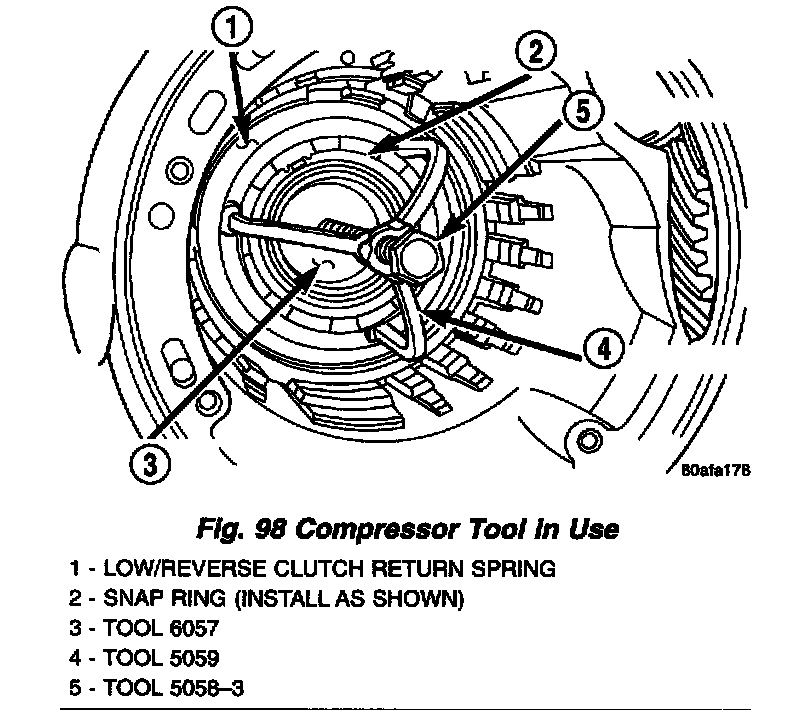 1
2
5
4
3
80afa178

Fig. 98 Compressor Tool In Use

1 - LOW/REVERSE CLUTCH RETURN SPRING
2 - SNAP RING (INSTALL AS SHOWN)
3 - TOOL 6057
4 - TOOL 5059
5 - TOOL 5058–3