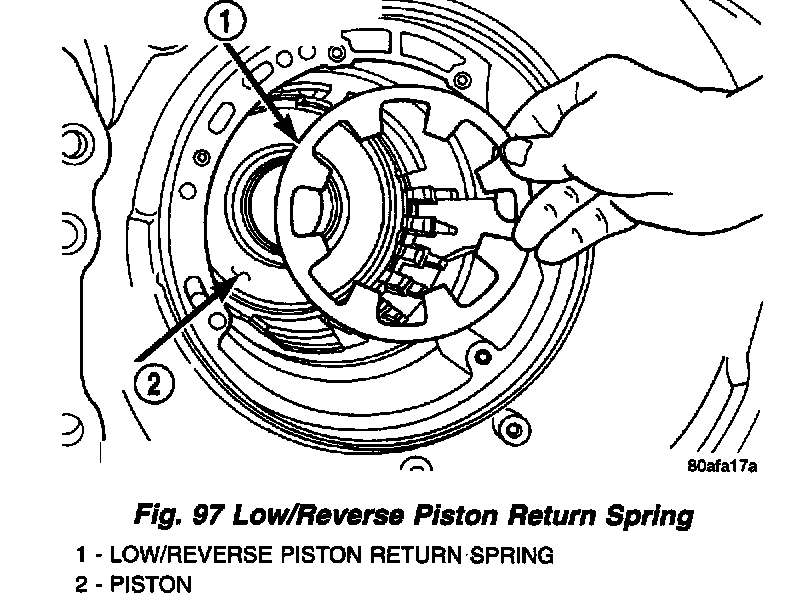 1

2

80afa17a

Fig. 97 Low/Reverse Piston Return Spring

1 - LOW/REVERSE PISTON RETURN SPRING
2 - PISTON