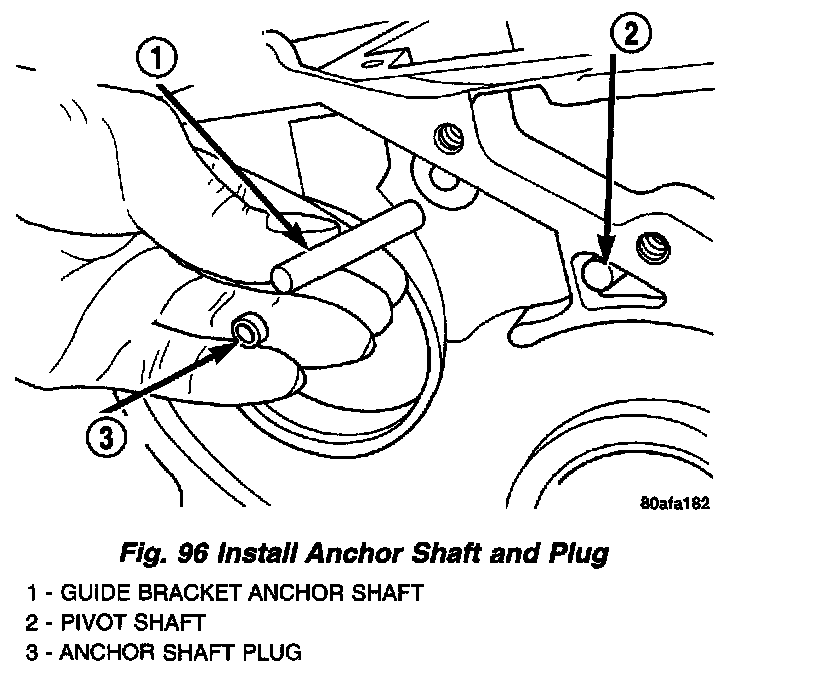 1

2

3

80afa182

Fig. 96 Install Anchor Shaft and Plug

1 - GUIDE BRACKET ANCHOR SHAFT
2 - PIVOT SHAFT
3 - ANCHOR SHAFT PLUG