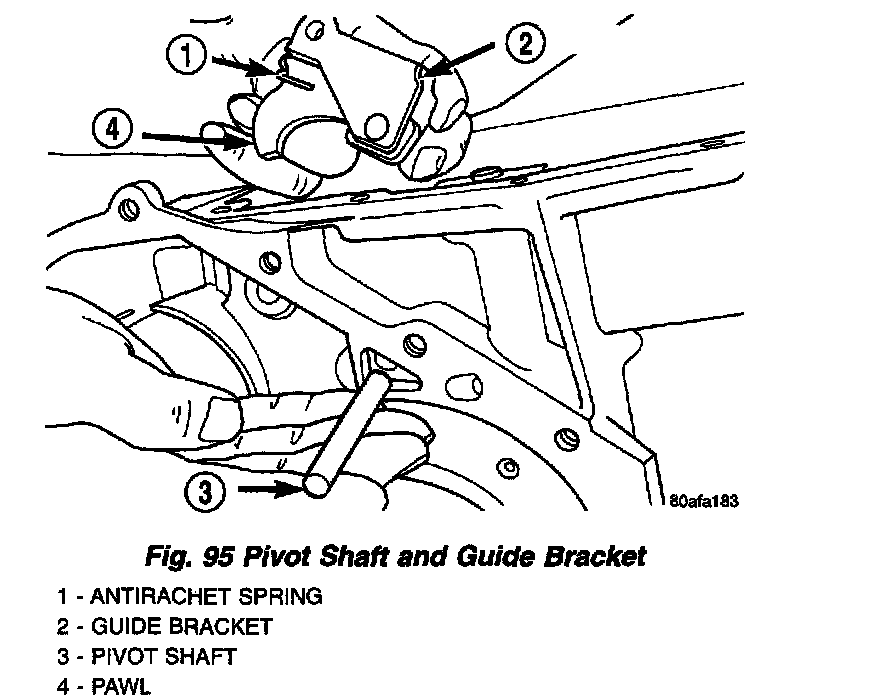 1
2
4
3
80afa183

Fig. 95 Pivot Shaft and Guide Bracket

1 - ANTIRACHET SPRING
2 - GUIDE BRACKET
3 - PIVOT SHAFT
4 - PAWL