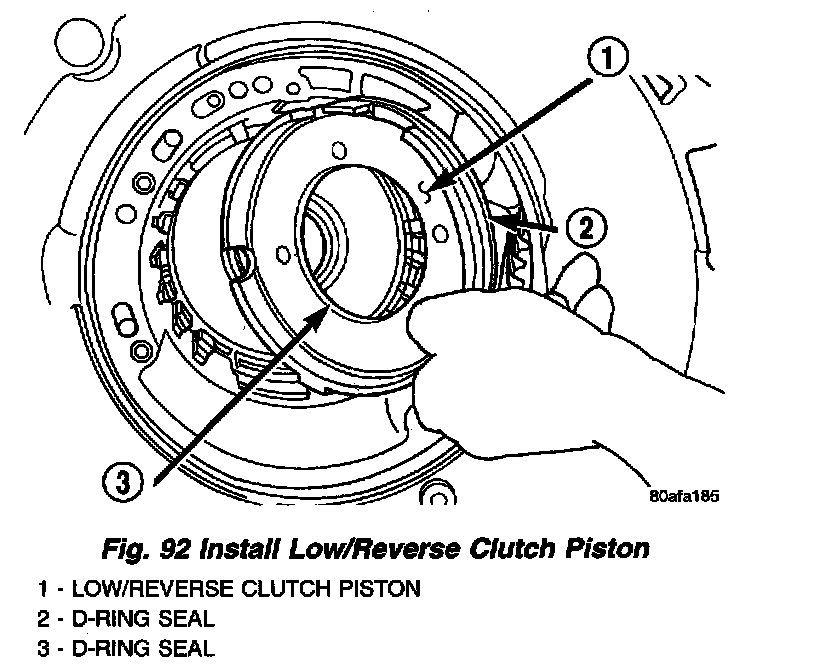 1

2

3

80afa185

Fig. 92 Install Low/Reverse Clutch Piston

1 - LOW/REVERSE CLUTCH PISTON
2 - D-RING SEAL
3 - D-RING SEAL