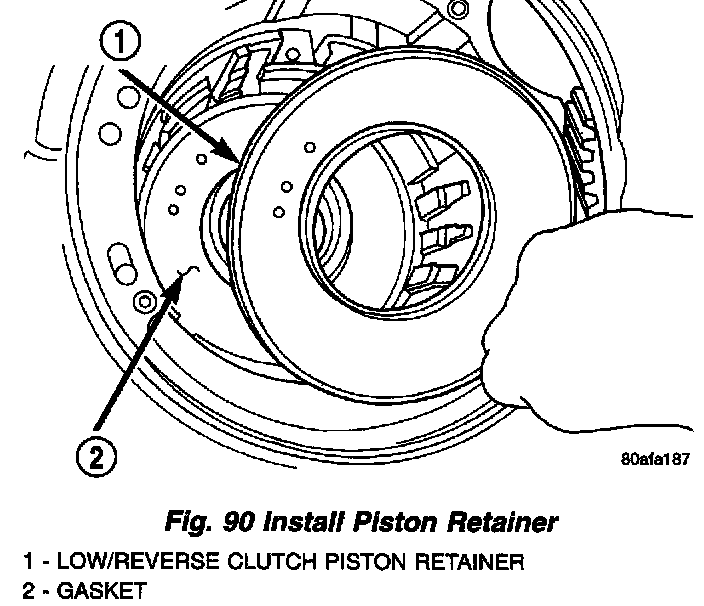 1

2

80afa187

Fig. 90 Install Piston Retainer

1 - LOW/REVERSE CLUTCH PISTON RETAINER
2 - GASKET