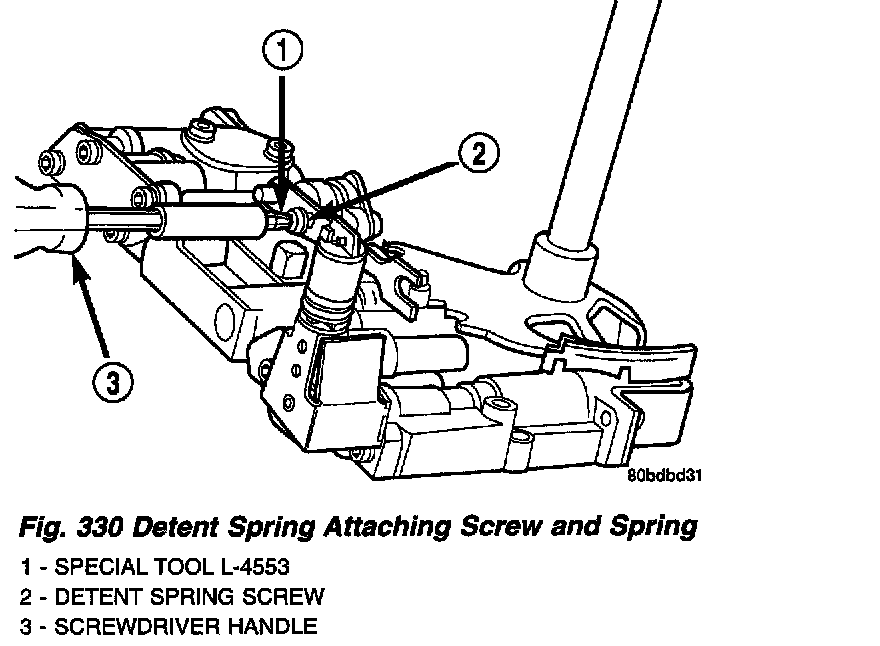 1

2

3

80bdbd31

Fig. 330 Detent Spring Attaching Screw and Spring

1 - SPECIAL TOOL L-4553
2 - DETENT SPRING SCREW
3 - SCREWDRIVER HANDLE