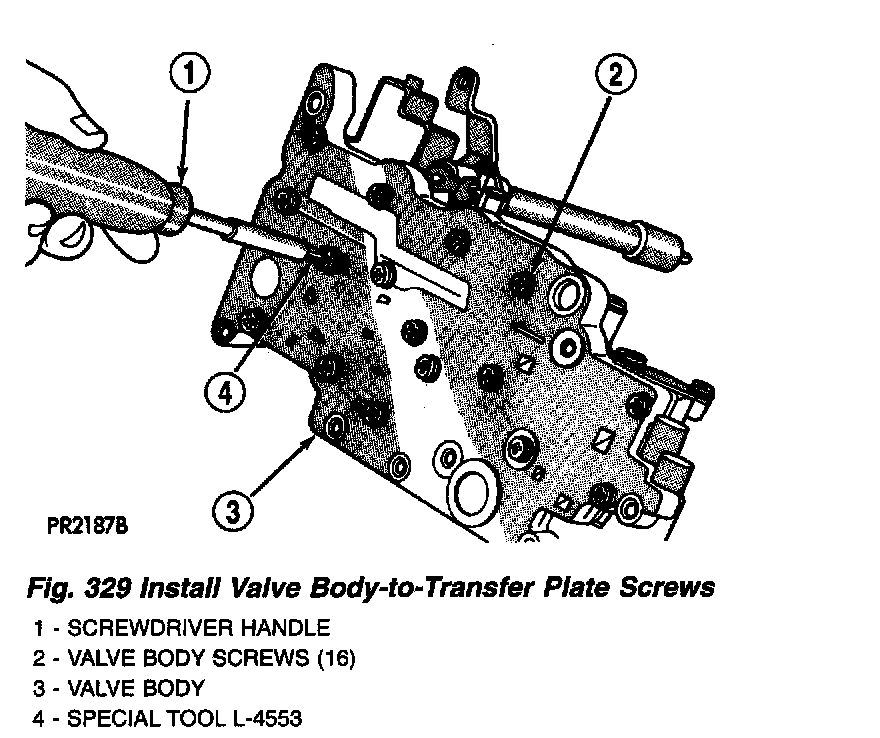 1

2

4

3

PR2187B

Fig. 329 Install Valve Body-to-Transfer Plate Screws

1 - SCREWDRIVER HANDLE
2 - VALVE BODY SCREWS (16)
3 - VALVE BODY
4 - SPECIAL TOOL L-4553